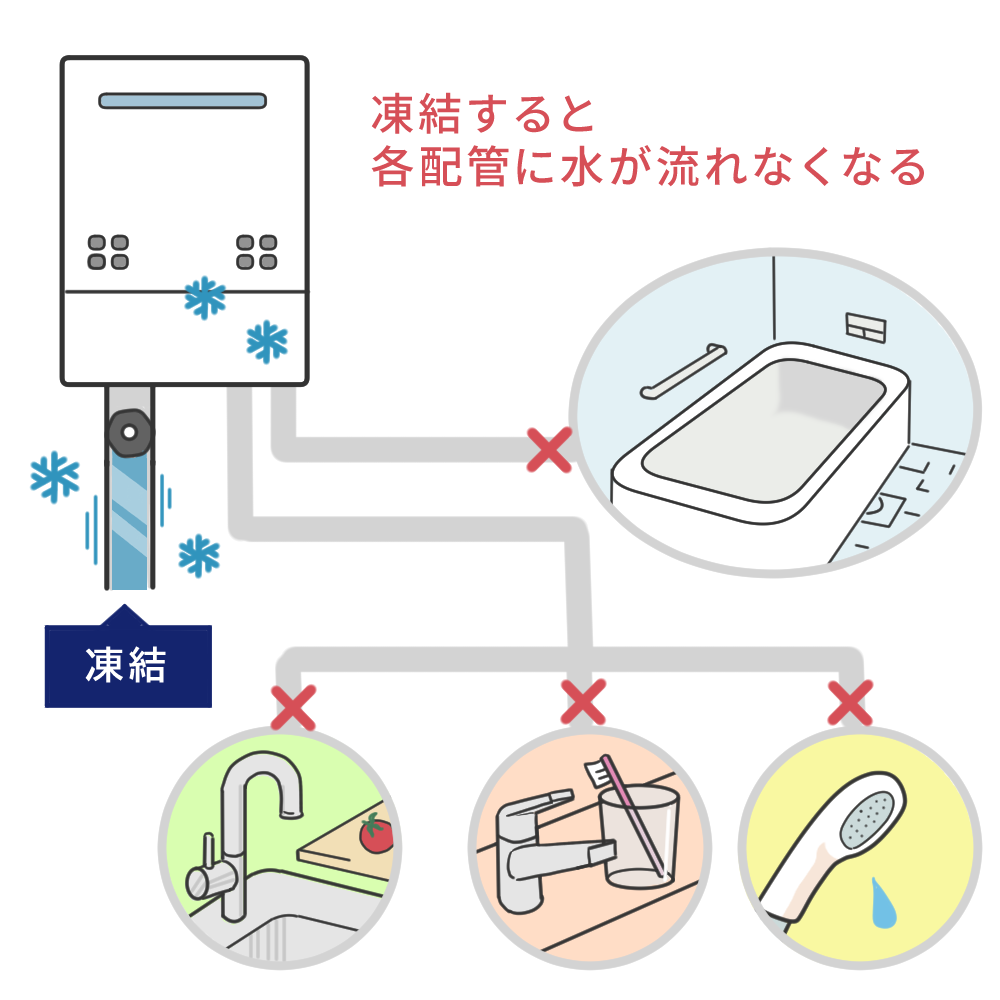 凍結すると
各配管に水が流れなくなる

凍結